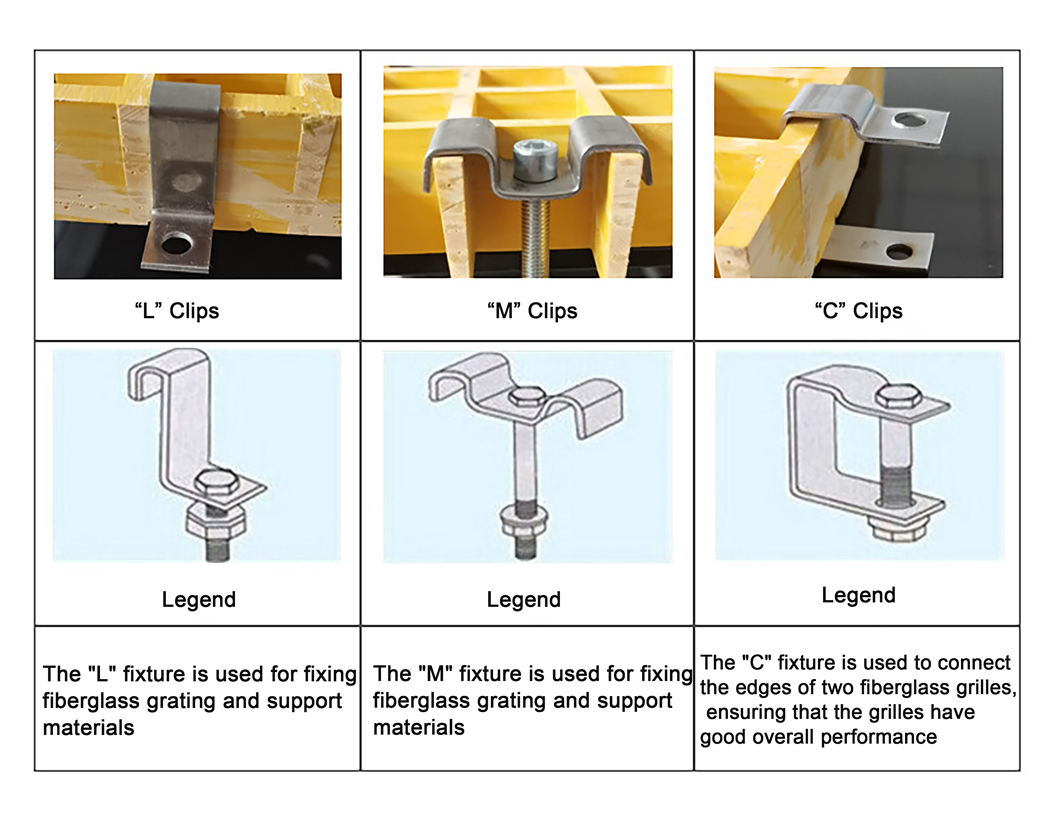 | “L” Clips | “M” Clips | “C” Clips |
|---|---|---|
| Legend | Legend | Legend |
| The "L" fixture is used for fixing fiberglass grating and support materials | The "M" fixture is used for fixing fiberglass grating and support materials | The "C" fixture is used to connect the edges of two fiberglass grilles, ensuring that the grilles have good overall performance |